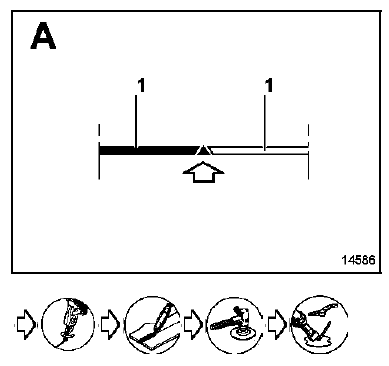 A

1

1

14586