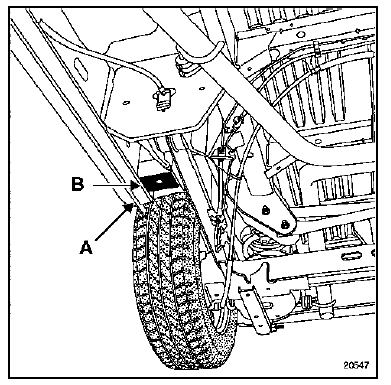 B

A

20547