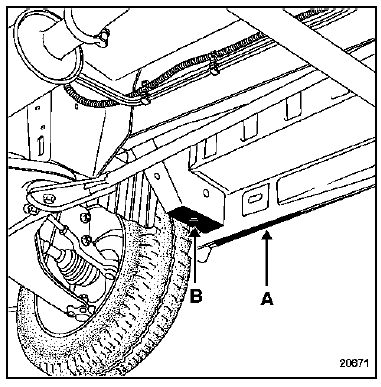 B
A
20671