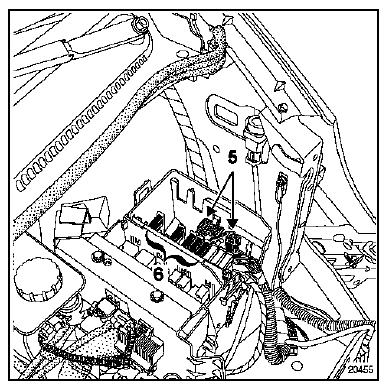 5
6
20455