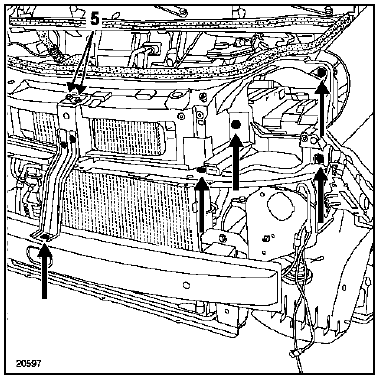 5

20597