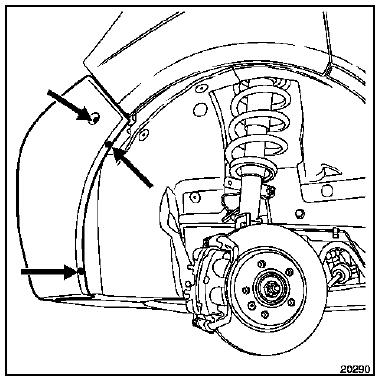 20290