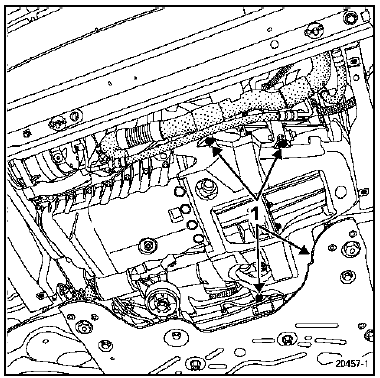 1

20457-1