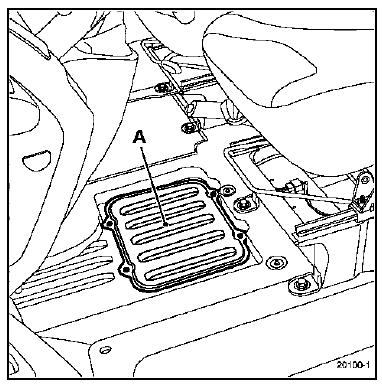 A

20100-1