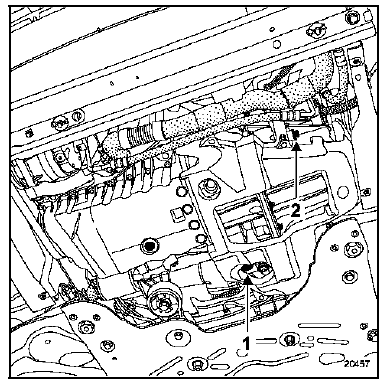 2
1
20457