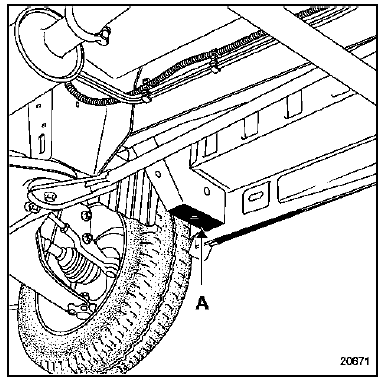 A

20671