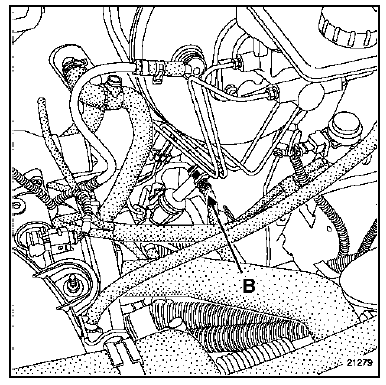 B

21279