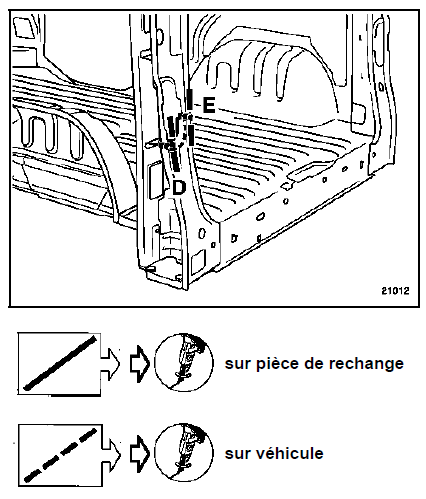 E
D
21012

sur pièce de rechange

sur véhicule